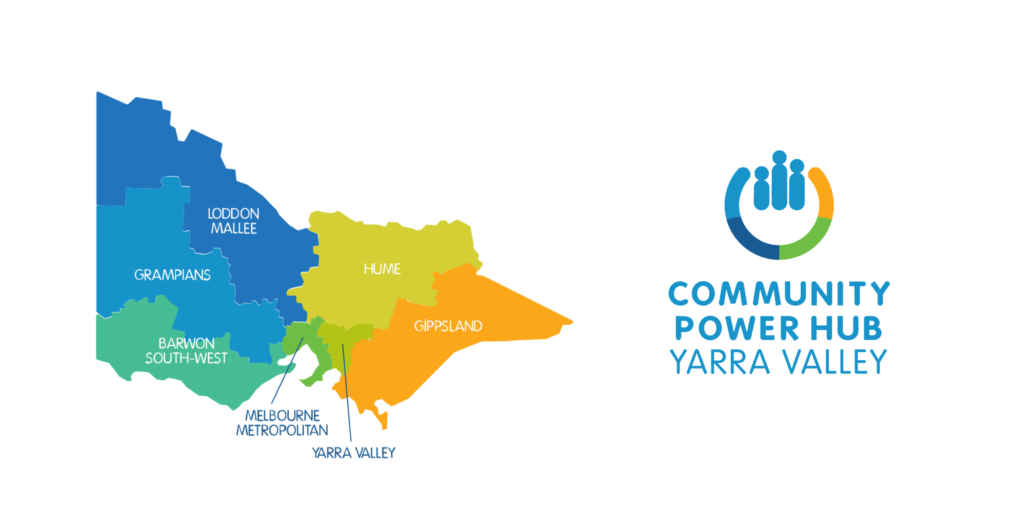 LODDON MALLEE

GRAMPIANS

HUME

GIPPSLAND

BARWON SOUTH-WEST

MELBOURNE METROPOLITAN

YARRA VALLEY

COMMUNITY POWER HUB
YARRA VALLEY